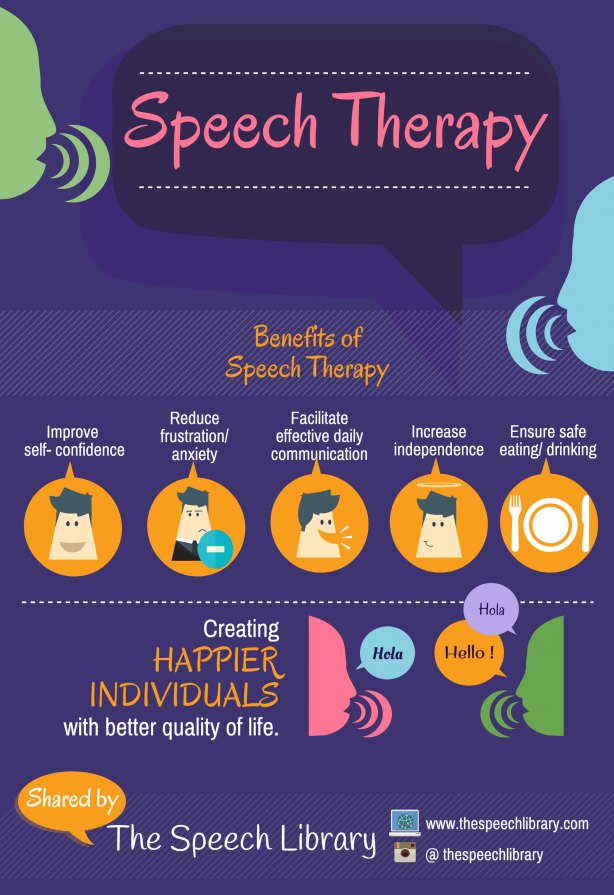 Speech Therapy

Benefits of Speech Therapy

Improve self- confidence

Reduce frustration/ anxiety

Facilitate effective daily communication

Increase independence

Ensure safe eating/ drinking

Creating HAPPIER INDIVIDUALS with better quality of life.

Hola

Hola

Hello !

Shared by

The Speech Library

www.thespeechlibrary.com

@ thespeechlibrary